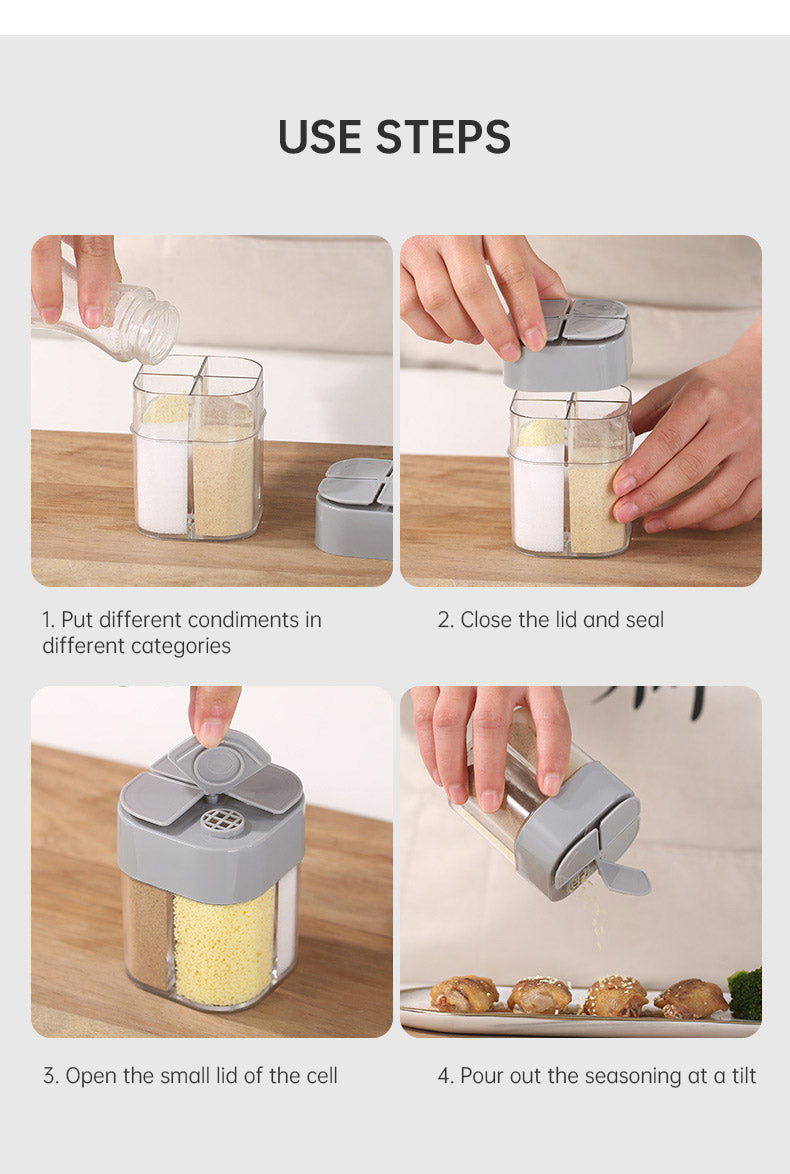 USE STEPS

1. Put different condiments in different categories

2. Close the lid and seal

3. Open the small lid of the cell

4. Pour out the seasoning at a tilt