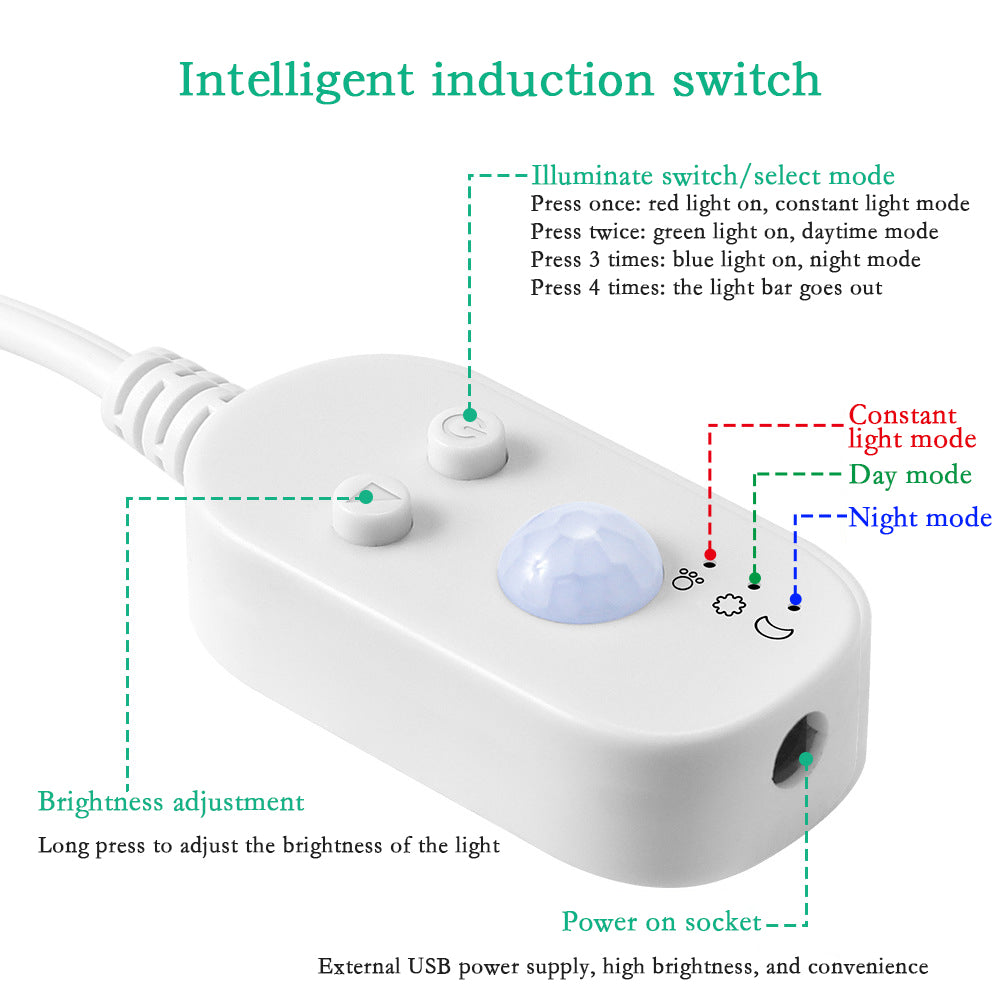 Intelligent induction switch

Illuminate switch/select mode
Press once: red light on, constant light mode
Press twice: green light on, daytime mode
Press 3 times: blue light on, night mode
Press 4 times: the light bar goes out

Constant light mode

Day mode

Night mode

Brightness adjustment
Long press to adjust the brightness of the light

Power on socket
External USB power supply, high brightness, and convenience